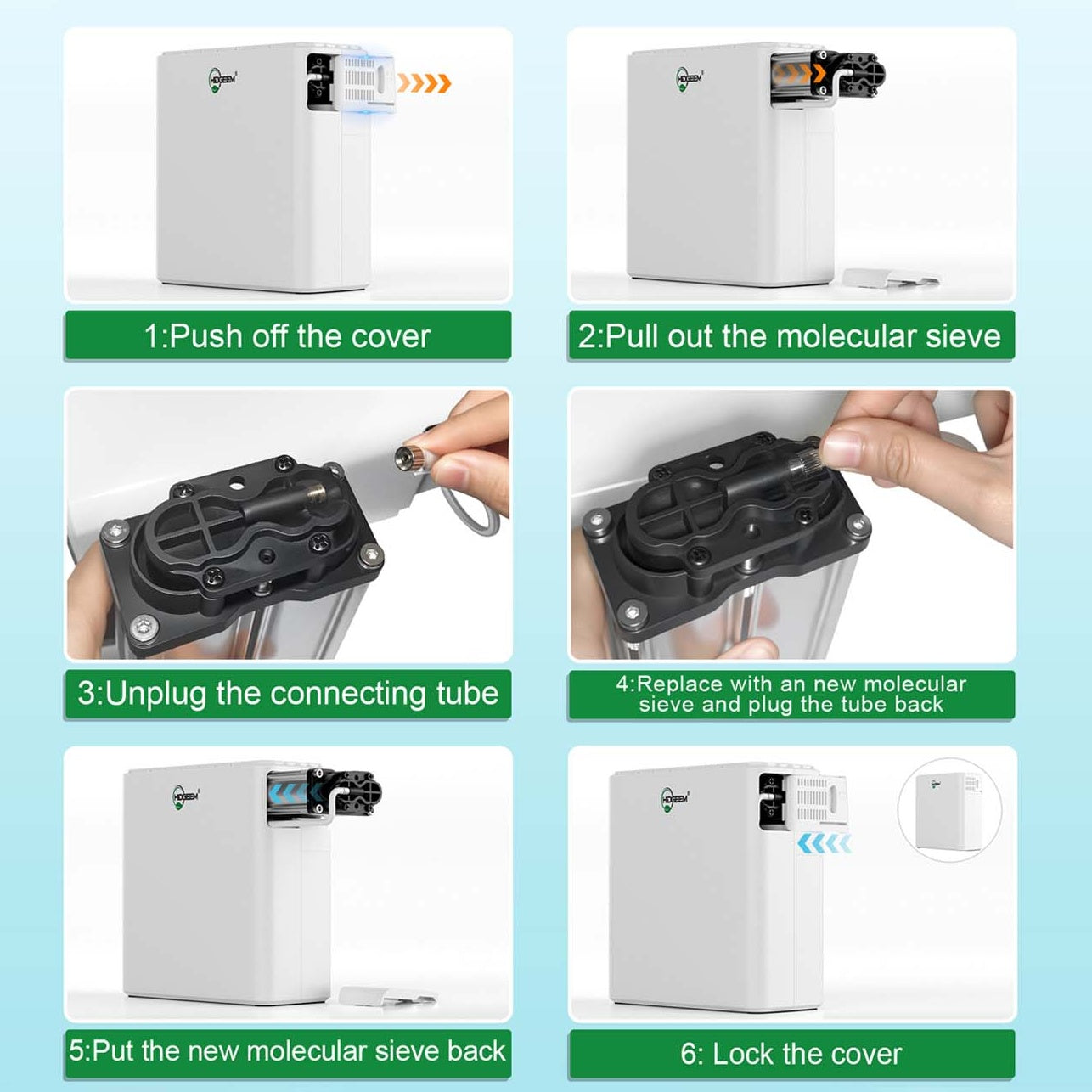 HDGEEM

1:Push off the cover

HDGEEM

2:Pull out the molecular sieve

3:Unplug the connecting tube

4:Replace with an new molecular sieve and plug the tube back

HDGEEM

5:Put the new molecular sieve back

HDGEEM

6: Lock the cover